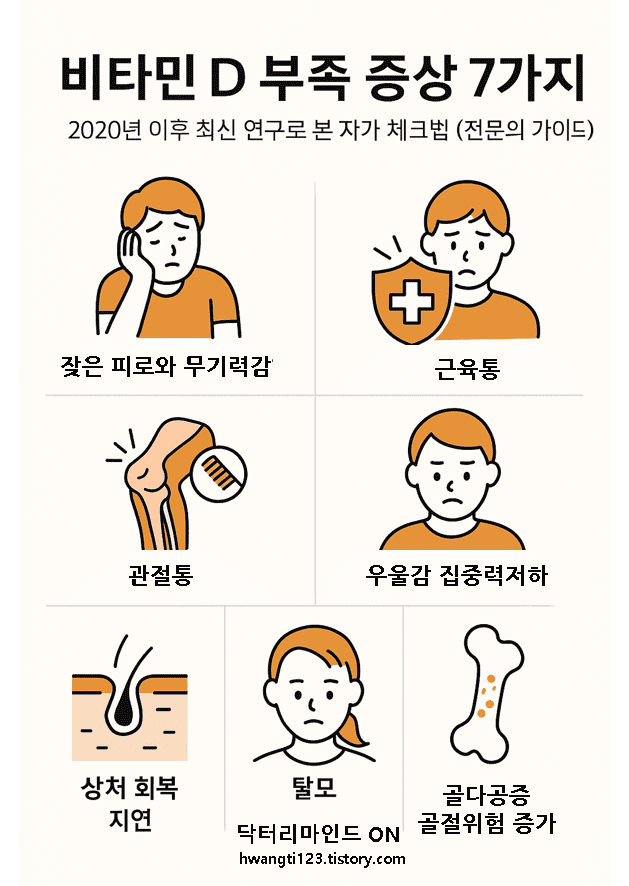 비타민 D 부족 증상 7가지

2020년 이후 최신 연구로 본 자가 체크법 (전문의 가이드)

잦은 피로와 무기력감

근육통

관절통

우울감 집중력저하

상처 회복 지연

탈모

골다공증 골절위험 증가

닥터리마인드 ON
hwangti123.tistory.com